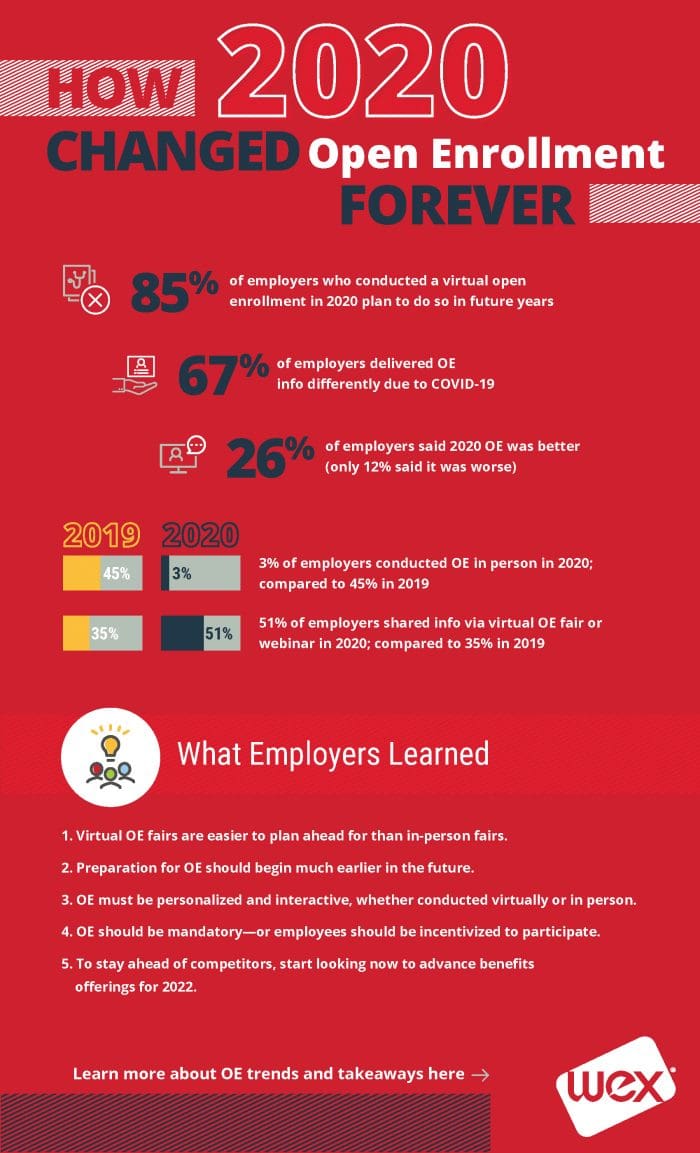 HOW 2020 CHANGED Open Enrollment FOREVER

85% of employers who conducted a virtual open enrollment in 2020 plan to do so in future years

67% of employers delivered OE info differently due to COVID-19

26% of employers said 2020 OE was better (only 12% said it was worse)

2019 2020

45% 3% 3% of employers conducted OE in person in 2020; compared to 45% in 2019

35% 51% 51% of employers shared info via virtual OE fair or webinar in 2020; compared to 35% in 2019

What Employers Learned

1. Virtual OE fairs are easier to plan ahead for than in-person fairs.

2. Preparation for OE should begin much earlier in the future.

3. OE must be personalized and interactive, whether conducted virtually or in person.

4. OE should be mandatory—or employees should be incentivized to participate.

5. To stay ahead of competitors, start looking now to advance benefits offerings for 2022.

Learn more about OE trends and takeaways here →

wex